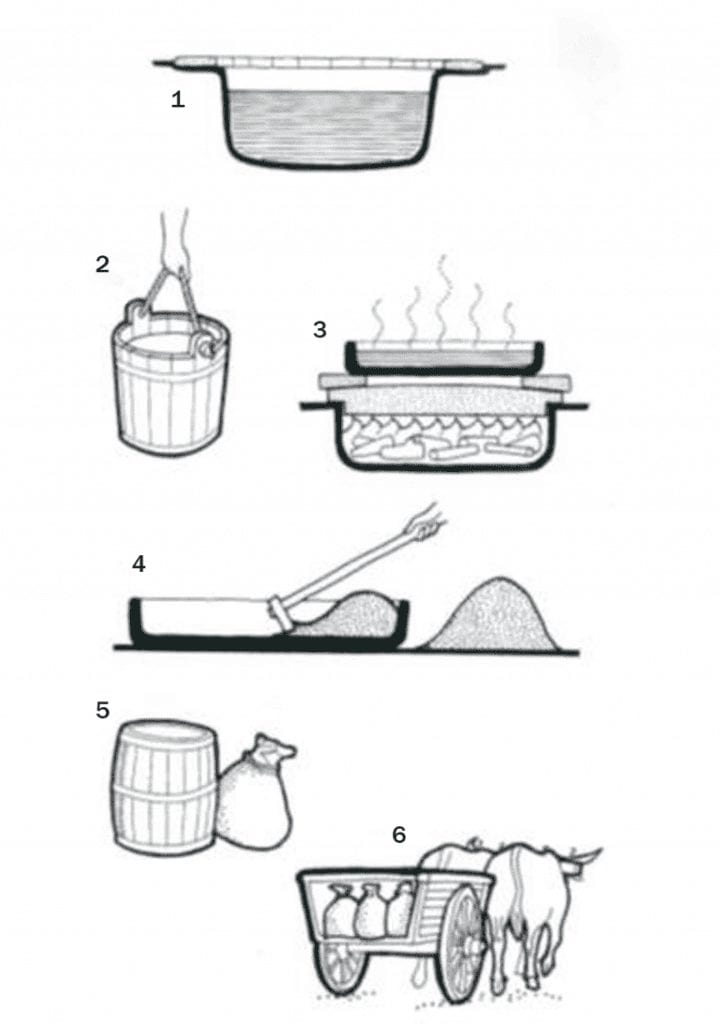 1

2

3

4

5

6